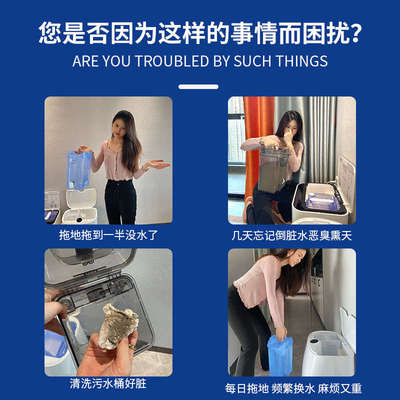 您是否因为这样的事情而困扰?
ARE YOU TROUBLED BY SUCH THINGS

拖地拖到一半没水了

几天忘记倒脏水恶臭熏天

清洗污水桶好脏

每日拖地 频繁换水 麻烦又重