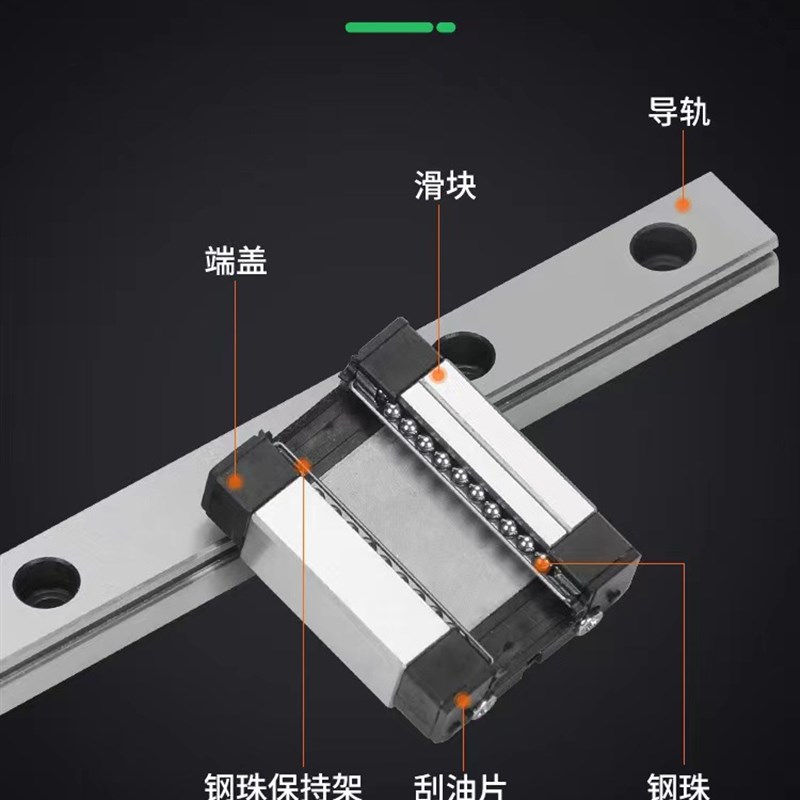 导轨

滑块

端盖

钢珠保持架

刮油片

钢珠