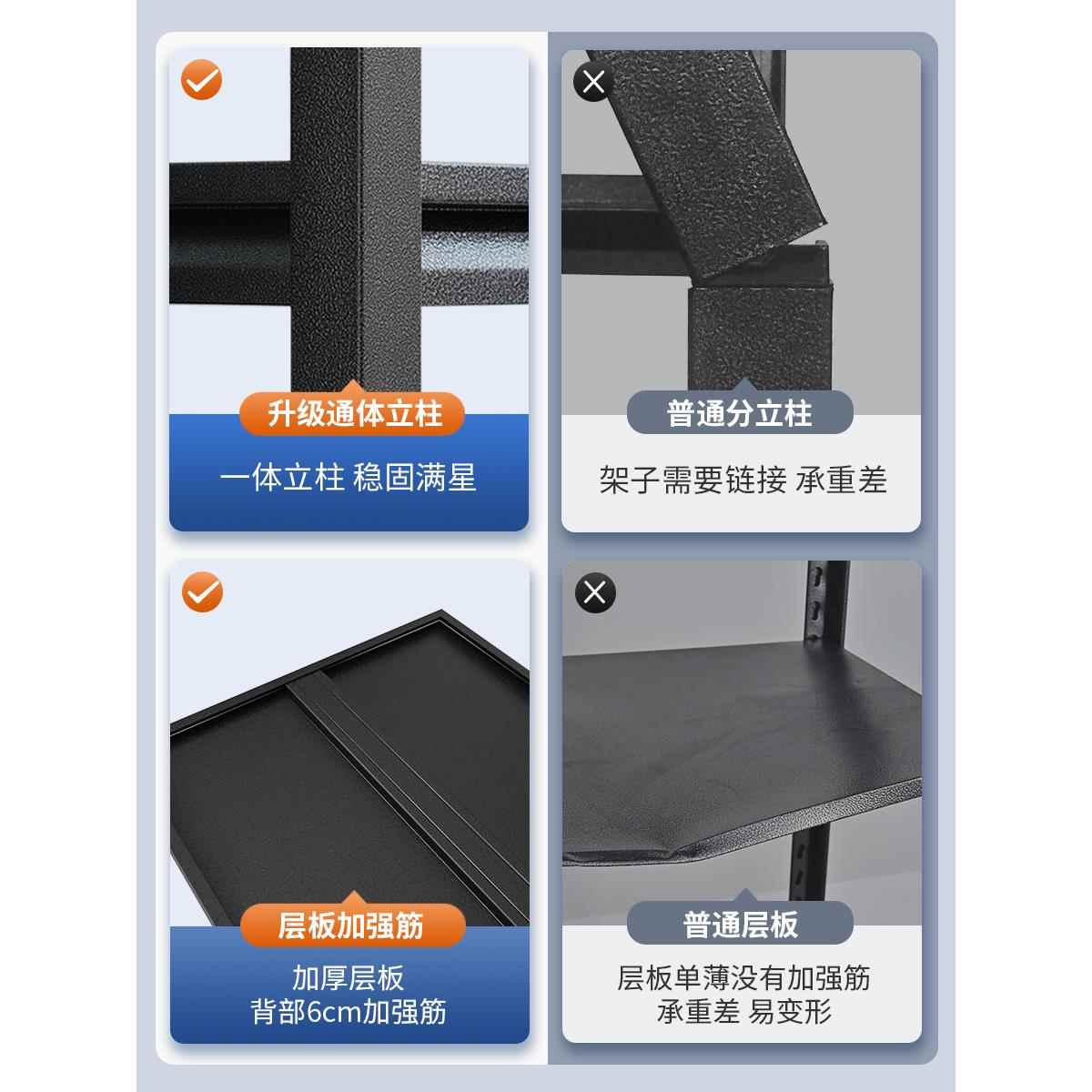 升级通体立柱

一体立柱 稳固满星

普通分立柱

架子需要链接 承重差

层板加强筋

加厚层板
背部6cm加强筋

普通层板

层板单薄没有加强筋
承重差 易变形