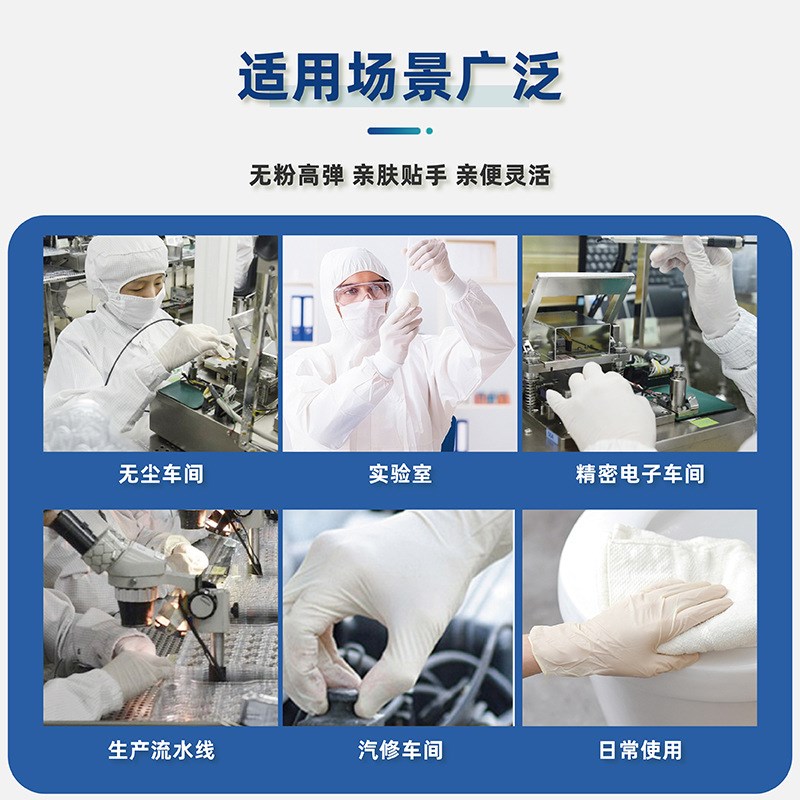 适用场景广泛

无粉高弹 亲肤贴手 亲便灵活

无尘车间

实验室

精密电子车间

生产流水线

汽修车间

日常使用