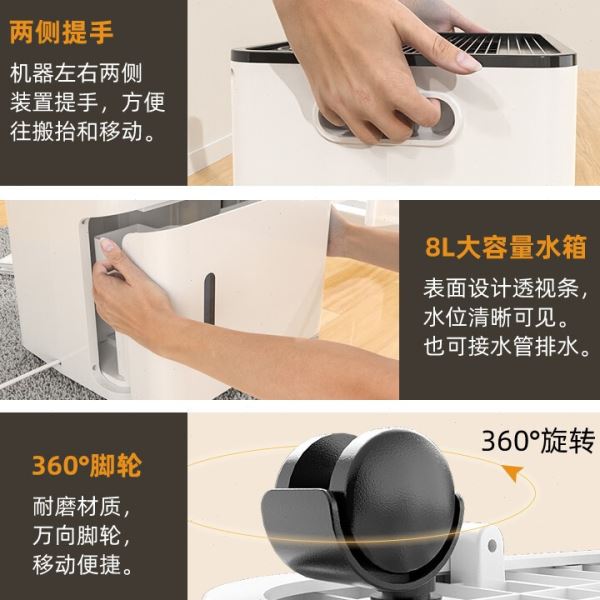 两侧提手

机器左右两侧装置提手，方便往搬抬和移动。

8L大容量水箱

表面设计透视条，水位清晰可见。也可接水管排水。

360°脚轮

耐磨材质，万向脚轮，移动便捷。

360°旋转