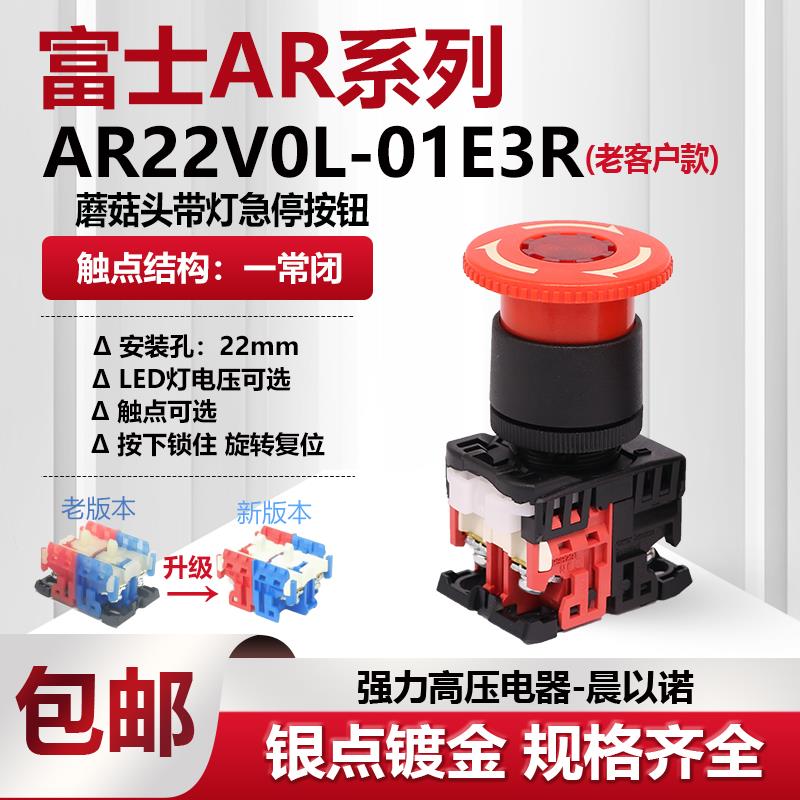 富士AR系列
AR22V0L-01E3R(老客户款)
蘑菇头带灯急停按钮
触点结构：一常闭

Δ 安装孔：22mm
Δ LED灯电压可选
Δ 触点可选
Δ 按下锁住 旋转复位

老版本
升级
新版本

包邮
强力高压电器-晨以诺
银点镀金 规格齐全