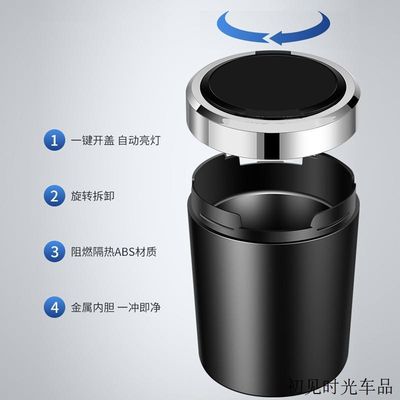 1 一键开盖 自动亮灯

2 旋转拆卸

3 阻燃隔热ABS材质

4 金属内胆 一冲即净

初见时光车品