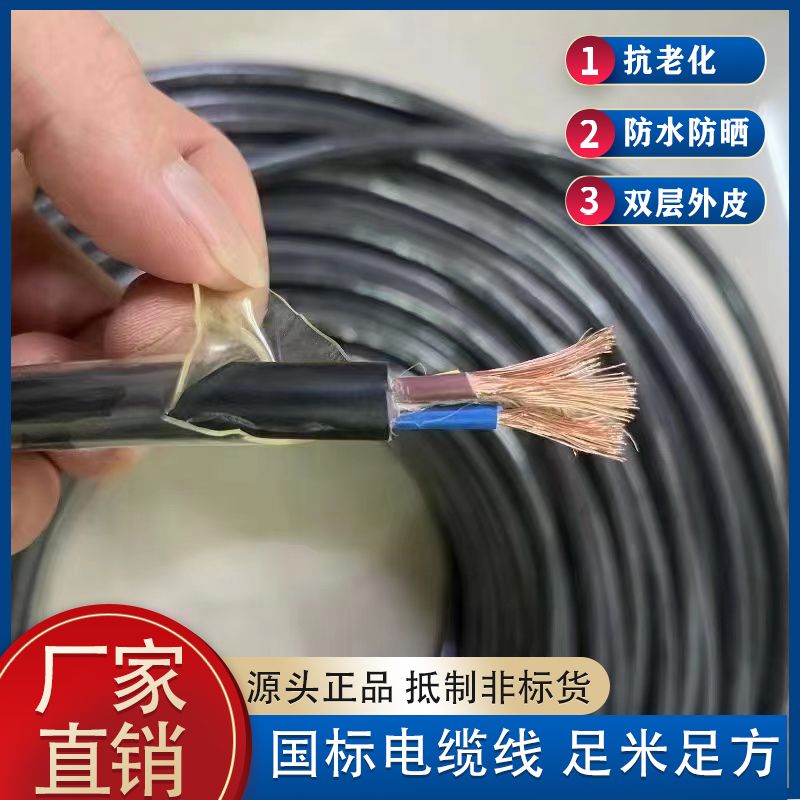 1 抗老化

2 防水防晒

3 双层外皮

厂家直销

源头正品 抵制非标货

国标电缆线 足米足方