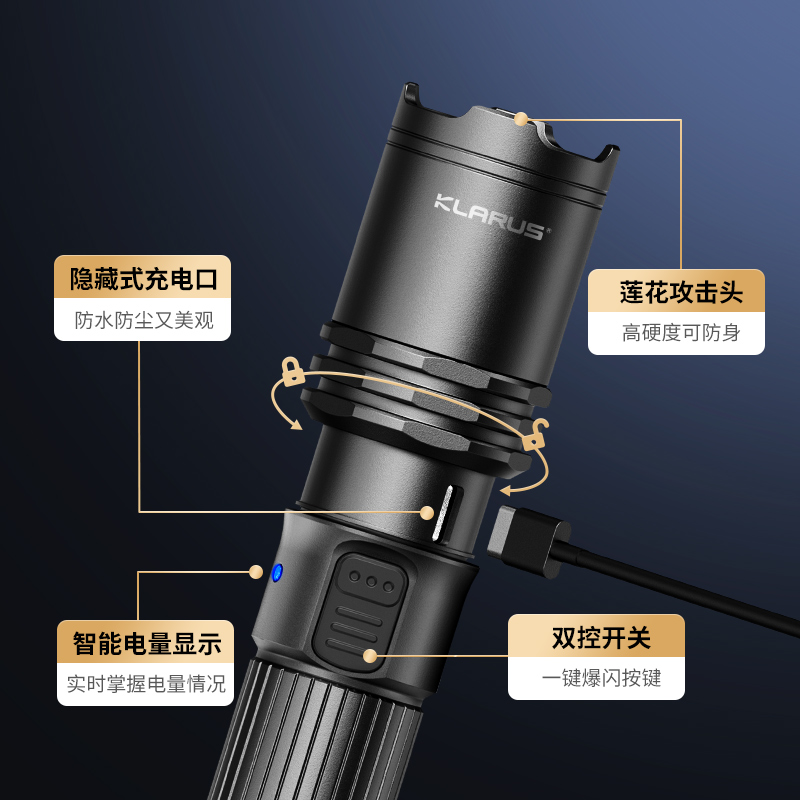 KLARUS®

隐藏式充电口
防水防尘又美观

莲花攻击头
高硬度可防身

智能电量显示
实时掌握电量情况

双控开关
一键爆闪按键