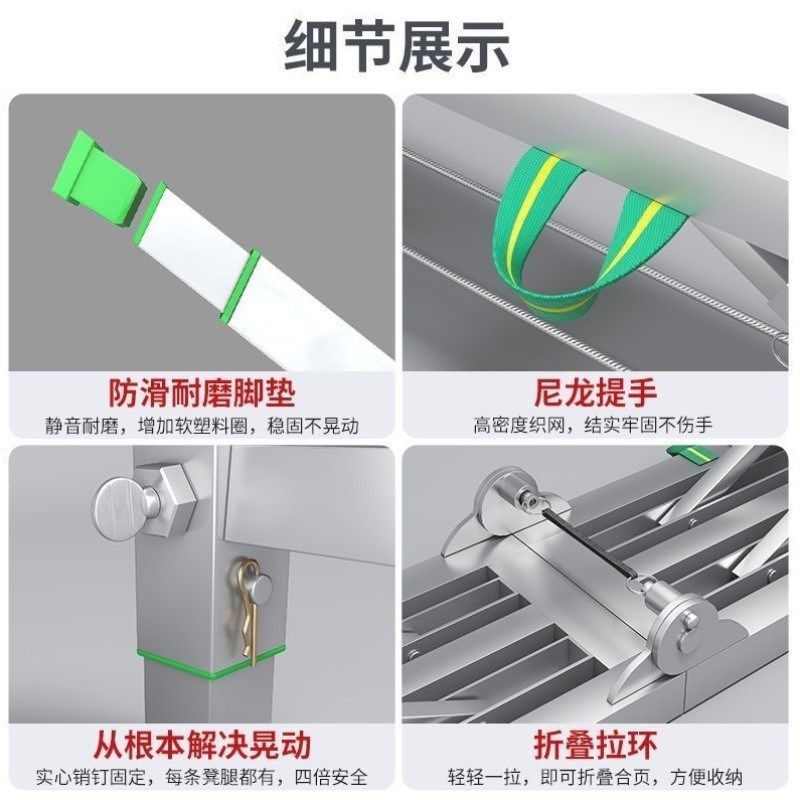 细节展示

防滑耐磨脚垫

静音耐磨，增加软塑料圈，稳固不晃动

尼龙提手

高密度织网，结实牢固不伤手

从根本解决晃动

实心销钉固定，每条凳腿都有，四倍安全

折叠拉环

轻轻一拉，即可折叠合页，方便收纳