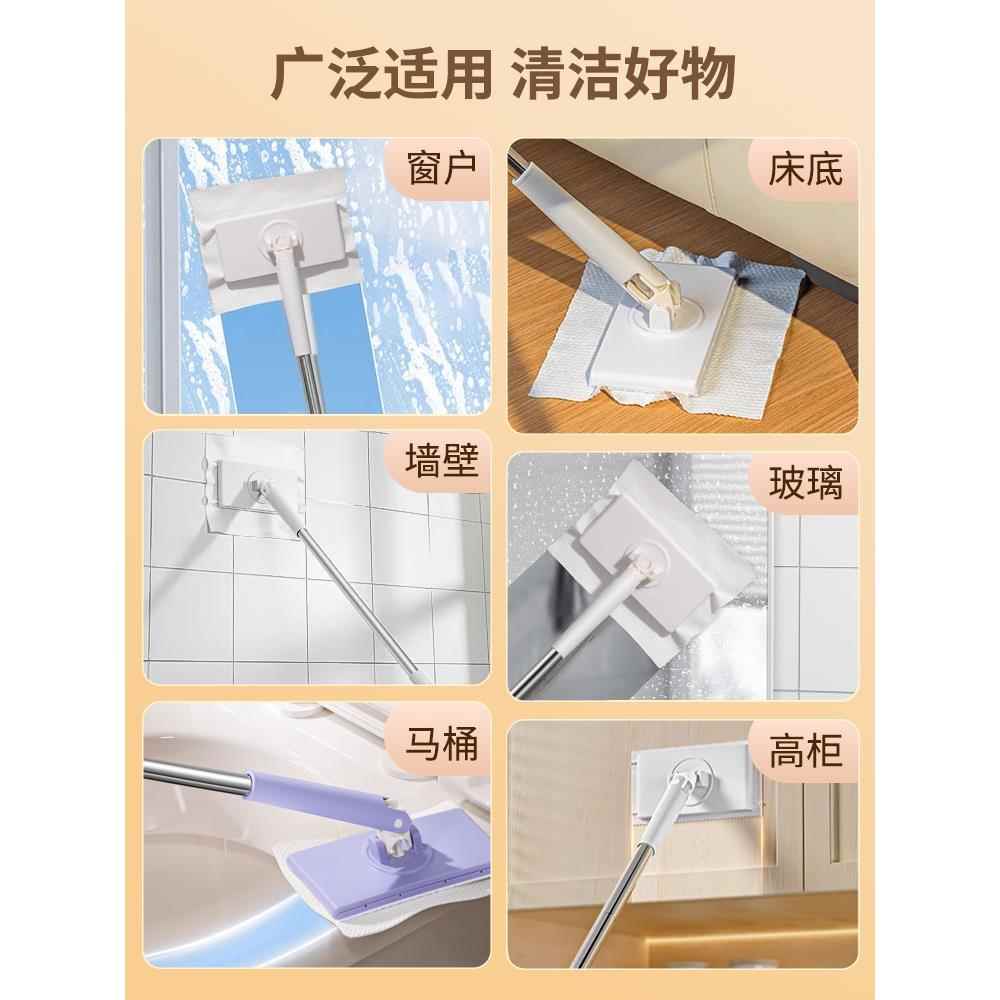 广泛适用 清洁好物

窗户

床底

墙壁

玻璃

马桶

高柜