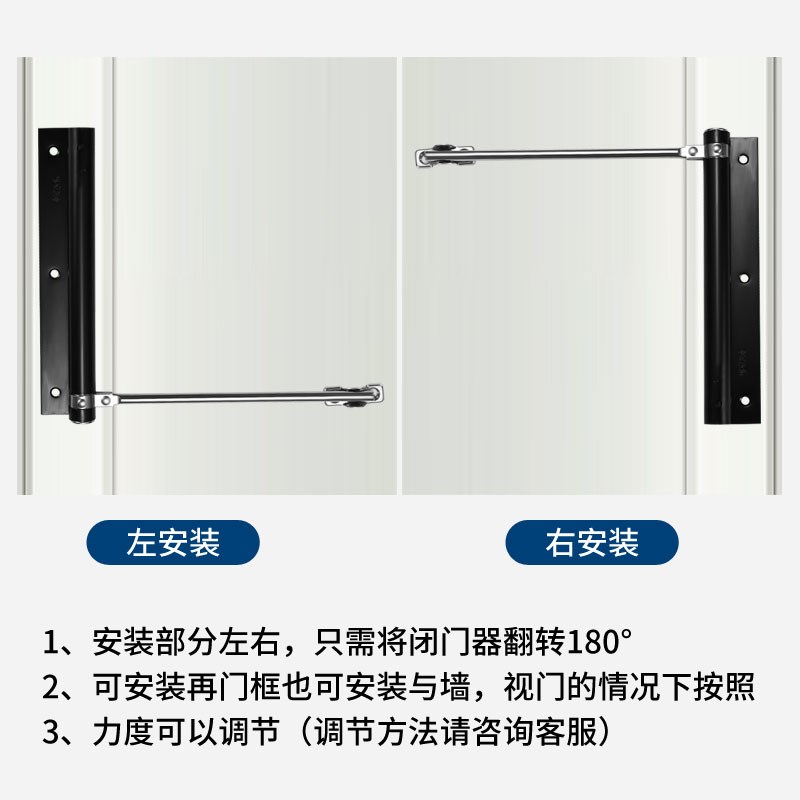 左安装

右安装

1、安装部分左右，只需将闭门器翻转180°

2、可安装再门框也可安装与墙，视门的情况下按照

3、力度可以调节（调节方法请咨询客服）