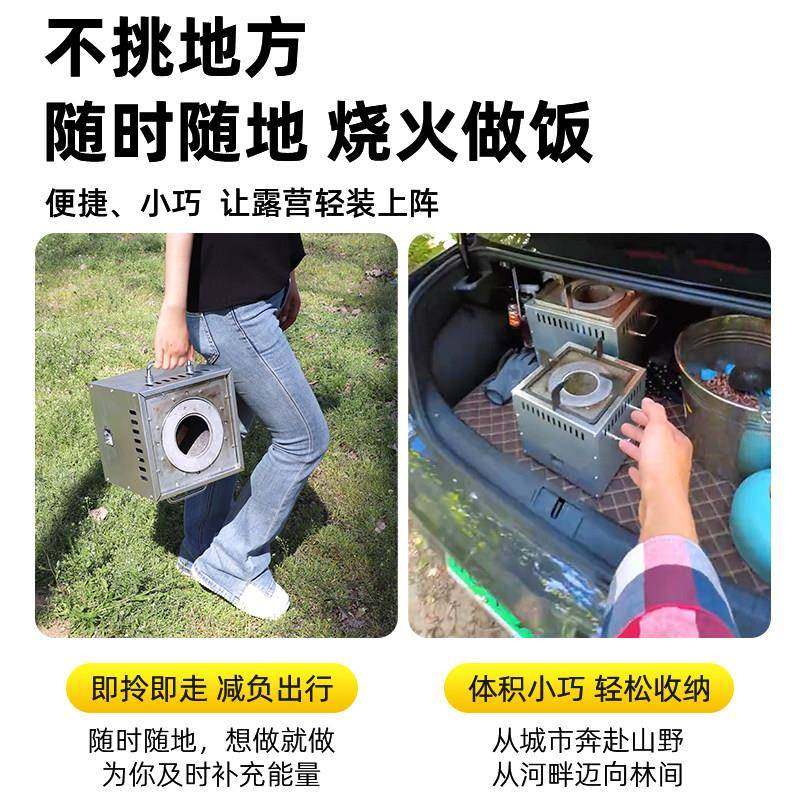 不挑地方
随时随地 烧火做饭

便捷、小巧 让露营轻装上阵

即拎即走 减负出行

随时随地，想做就做
为你及时补充能量

体积小巧 轻松收纳

从城市奔赴山野
从河畔迈向林间