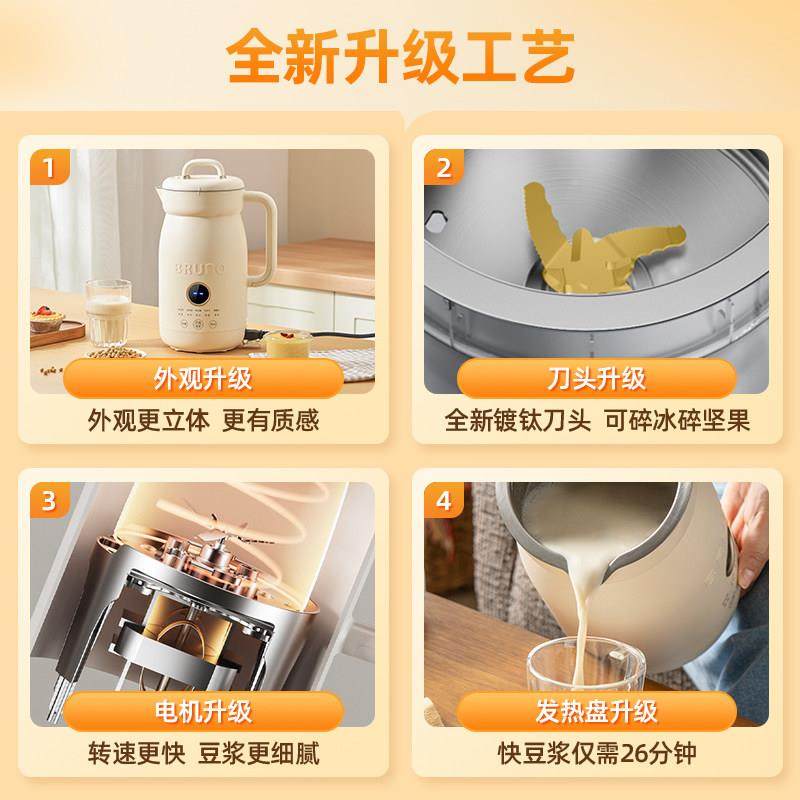 全新升级工艺

1

BRUNO

外观升级

外观更立体 更有质感

2

刀头升级

全新镀钛刀头 可碎冰碎坚果

3

电机升级

转速更快 豆浆更细腻

4

发热盘升级

快豆浆仅需26分钟