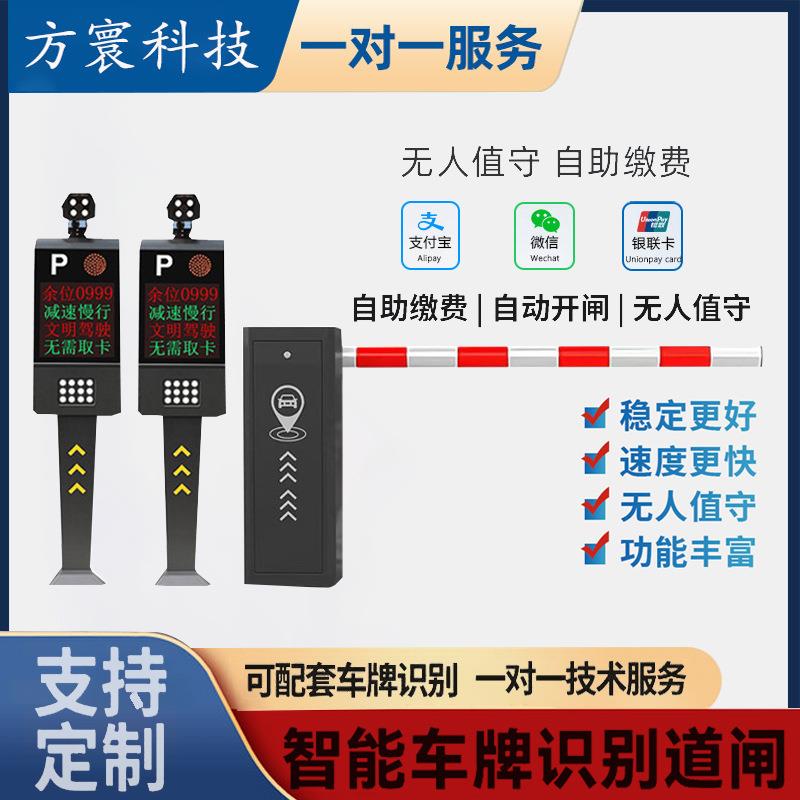 方寰科技 一对一服务

无人值守 自助缴费

支付宝
Alipay

微信
Wechat

UnionPay
银联
银联卡
Unionpay card

自助缴费 | 自动开闸 | 无人值守

P
余位0999
减速慢行
文明驾驶
无需取卡

P
余位0999
减速慢行
文明驾驶
无需取卡

稳定更好
速度更快
无人值守
功能丰富

支持定制

可配套车牌识别 一对一技术服务

智能车牌识别道闸