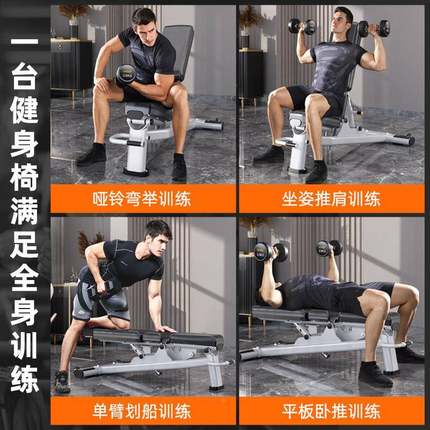 一台健身椅满足全身训练

哑铃弯举训练

坐姿推肩训练

单臂划船训练

平板卧推训练