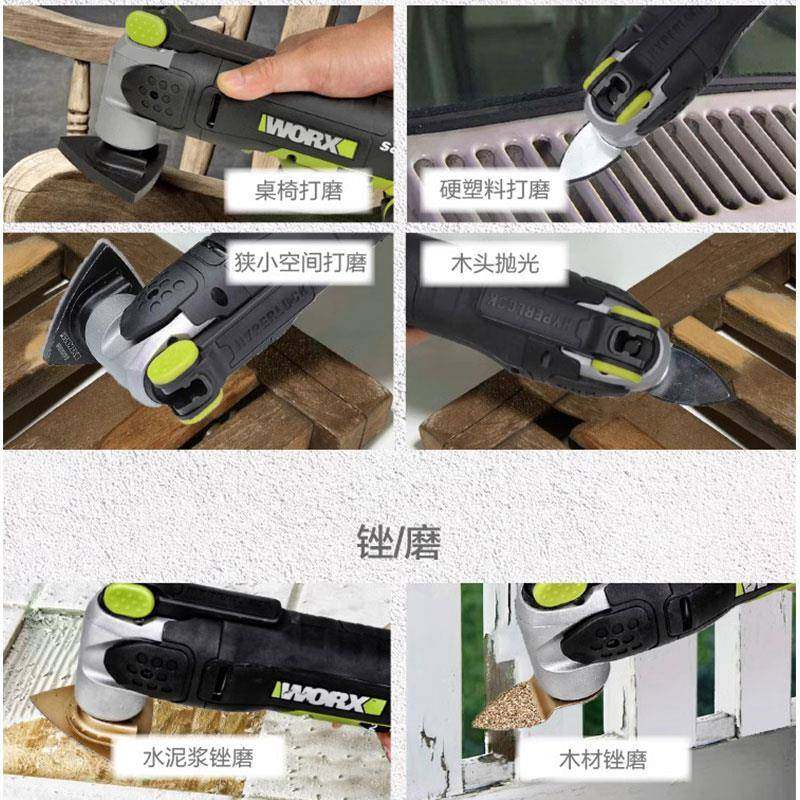 WORX
桌椅打磨

硬塑料打磨

狭小空间打磨

HYPERLOCK

木头抛光

HYPERLOCK

锉/磨

WORX
水泥浆锉磨

木材锉磨