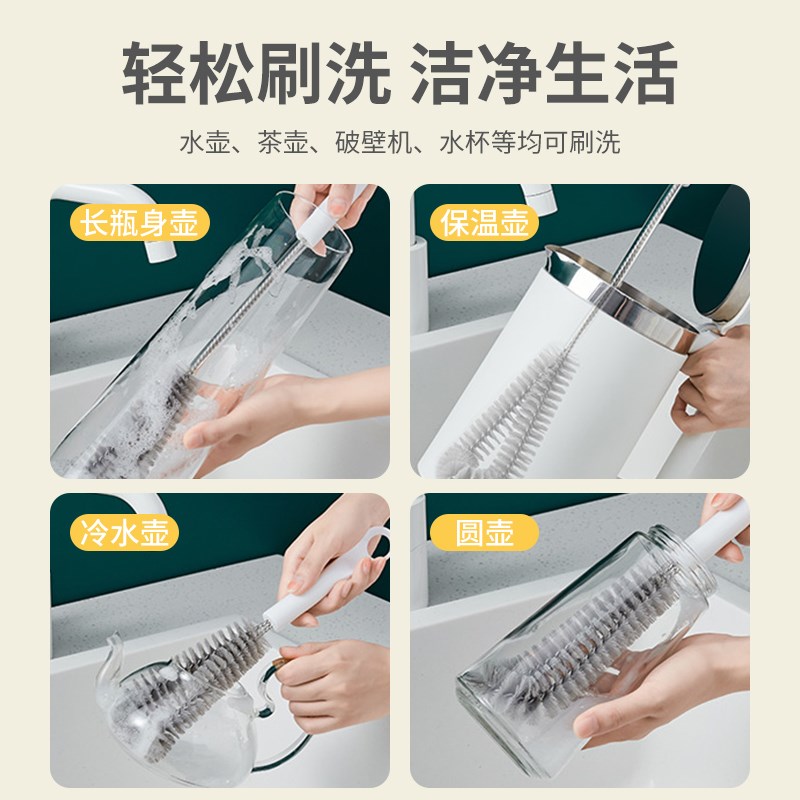 轻松刷洗 洁净生活

水壶、茶壶、破壁机、水杯等均可刷洗

长瓶身壶

保温壶

冷水壶

圆壶