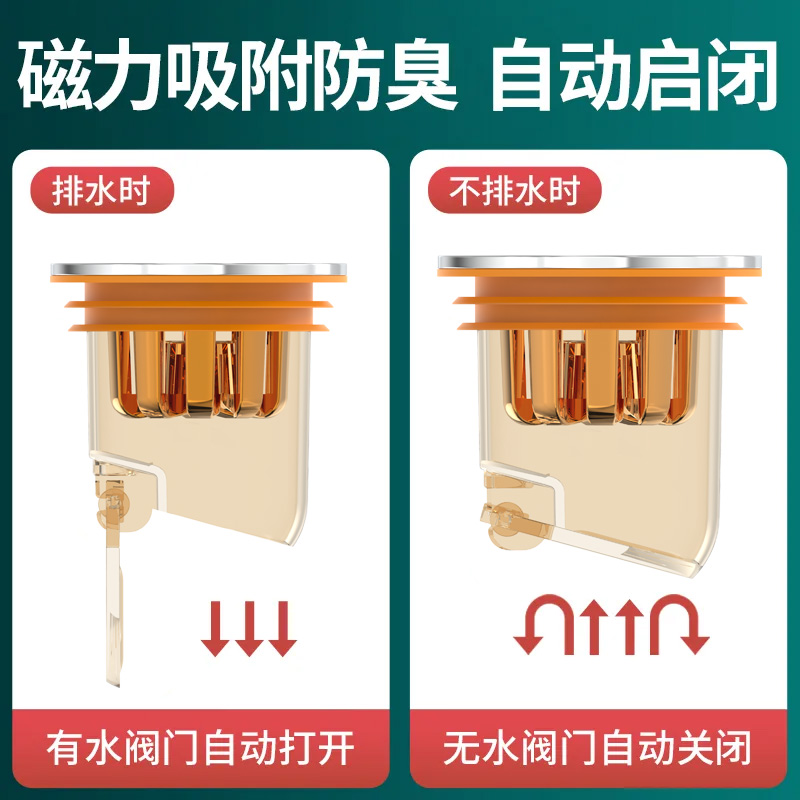 磁力吸附防臭 自动启闭

排水时

有水阀门自动打开

不排水时

无水阀门自动关闭