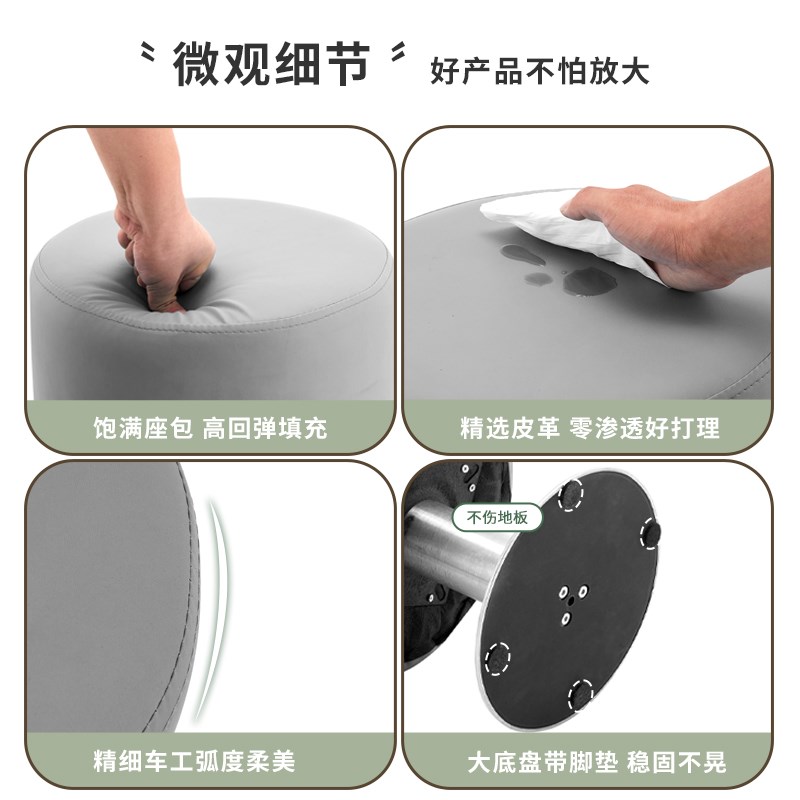 微观细节 好产品不怕放大

饱满座包 高回弹填充

精选皮革 零渗透好打理

精细车工弧度柔美

不伤地板

大底盘带脚垫 稳固不晃