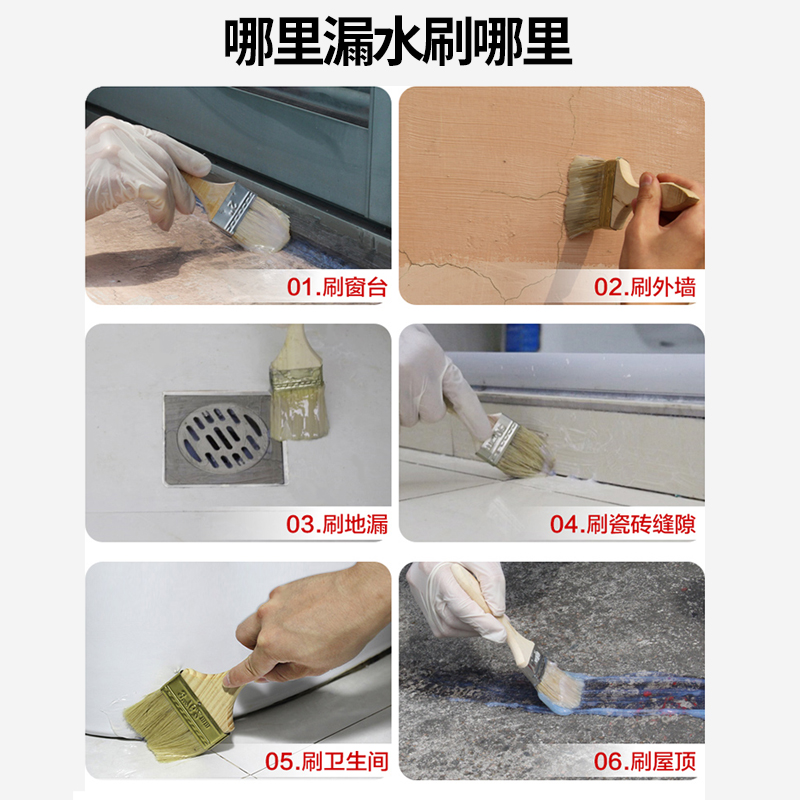 哪里漏水刷哪里

01.刷窗台

02.刷外墙

03.刷地漏

04.刷瓷砖缝隙

05.刷卫生间

06.刷屋顶