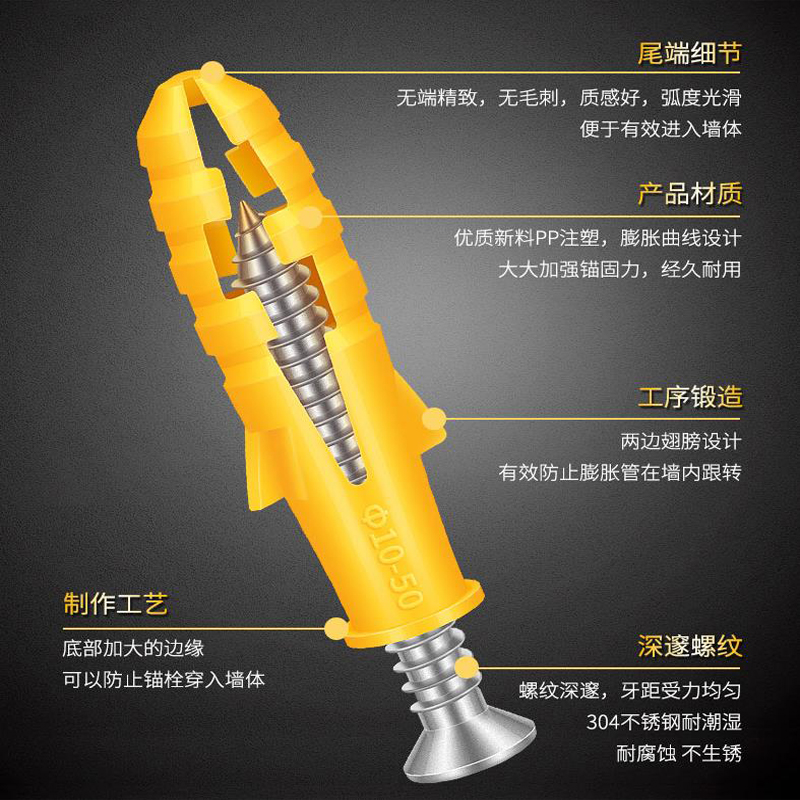 尾端细节
无端精致，无毛刺，质感好，弧度光滑
便于有效进入墙体

产品材质
优质新料PP注塑，膨胀曲线设计
大大加强锚固力，经久耐用

工序锻造
两边翅膀设计
有效防止膨胀管在墙内跟转

Φ10-50

制作工艺
底部加大的边缘
可以防止锚栓穿入墙体

深邃螺纹
螺纹深邃，牙距受力均匀
304不锈钢耐潮湿
耐腐蚀 不生锈