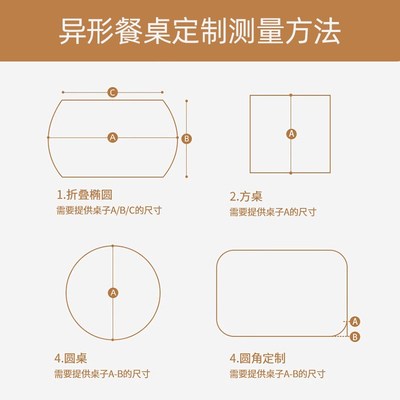 异形餐桌定制测量方法

C

A

B

1.折叠椭圆
需要提供桌子A/B/C的尺寸

A

2.方桌
需要提供桌子A的尺寸

A

4.圆桌
需要提供桌子A-B的尺寸

A

B

4.圆角定制
需要提供桌子A-B的尺寸