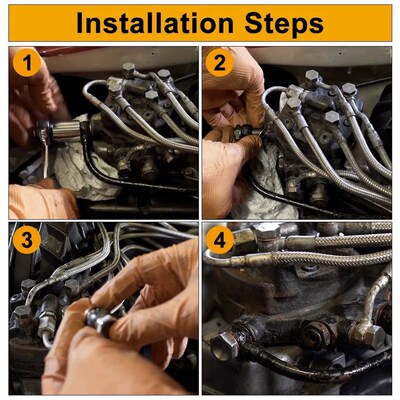 Installation Steps

1

2

3

4