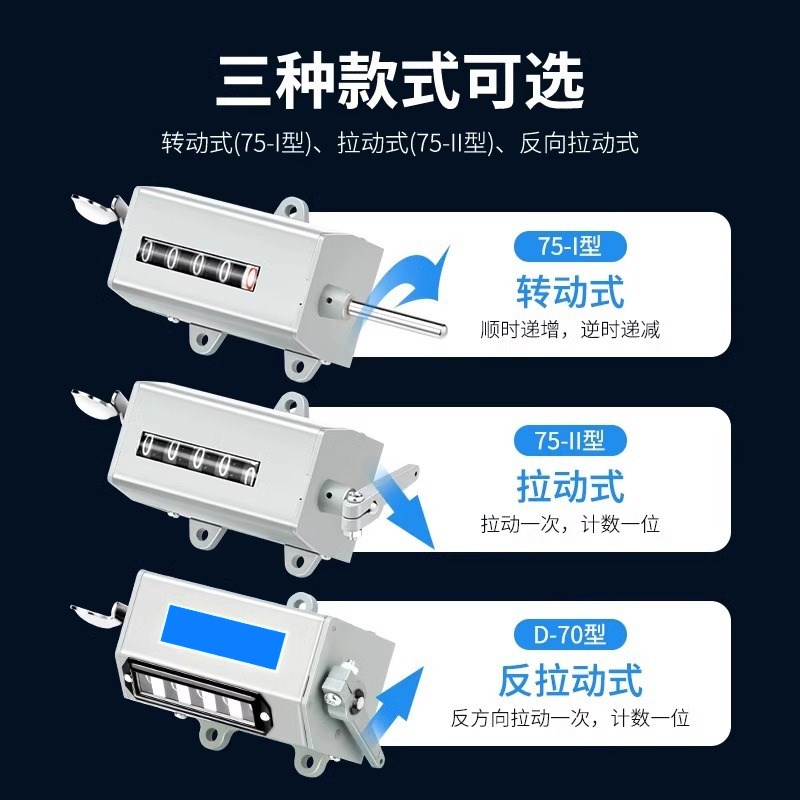 三种款式可选

转动式(75-I型)、拉动式(75-II型)、反向拉动式

00000

75-I型

转动式

顺时递增，逆时递减

00000

75-II型

拉动式

拉动一次，计数一位

D-70型

反拉动式

反方向拉动一次，计数一位