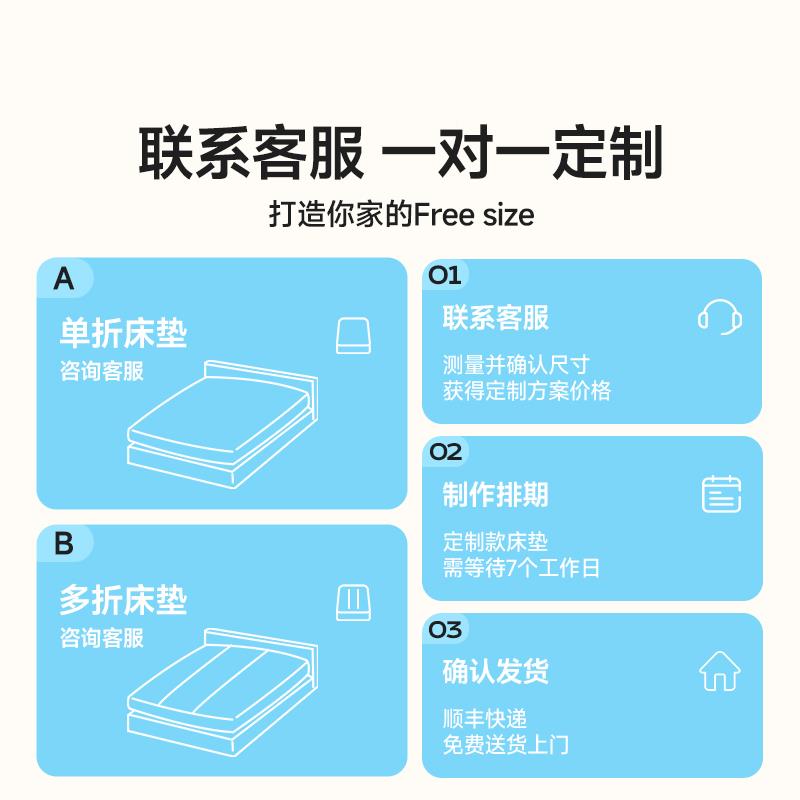 联系客服 一对一定制

打造你家的Free size

A

单折床垫

咨询客服

B

多折床垫

咨询客服

01

联系客服

测量并确认尺寸
获得定制方案价格

02

制作排期

定制款床垫
需等待7个工作日

03

确认发货

顺丰快递
免费送货上门