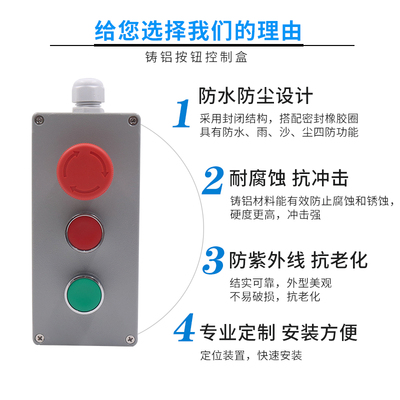 给您选择我们的理由

铸铝按钮控制盒

1 防水防尘设计

采用封闭结构，搭配密封橡胶圈
具有防水、雨、沙、尘四防功能

2 耐腐蚀 抗冲击

铸铝材料能有效防止腐蚀和锈蚀，
硬度更高，冲击强

3 防紫外线 抗老化

结实可靠，外型美观
不易破损，抗老化

4 专业定制 安装方便

定位装置，快速安装