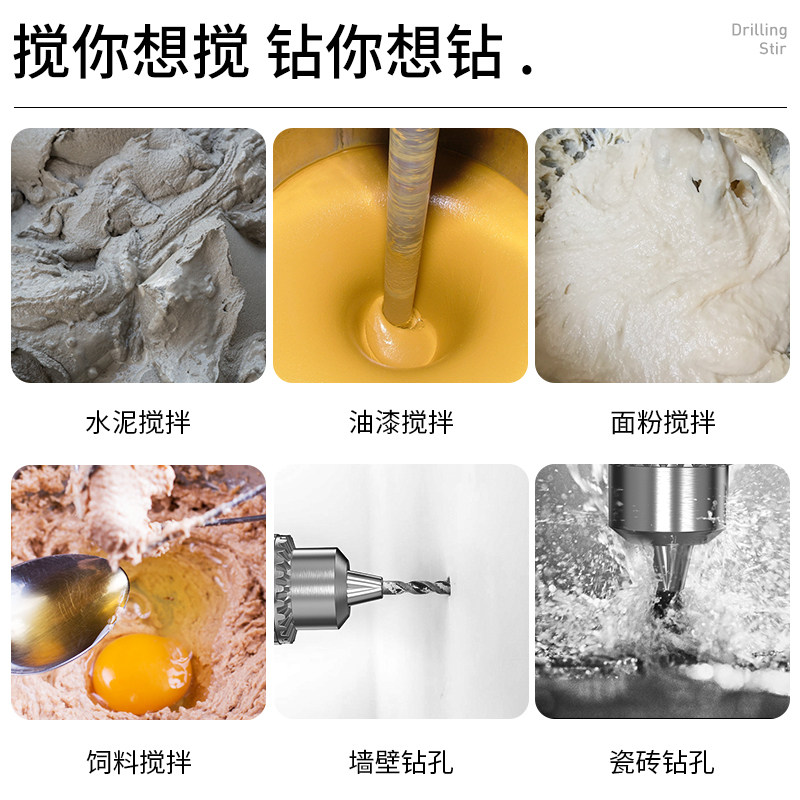 搅你想搅 钻你想钻 .

Drilling
Stir

水泥搅拌

油漆搅拌

面粉搅拌

饲料搅拌

墙壁钻孔

瓷砖钻孔