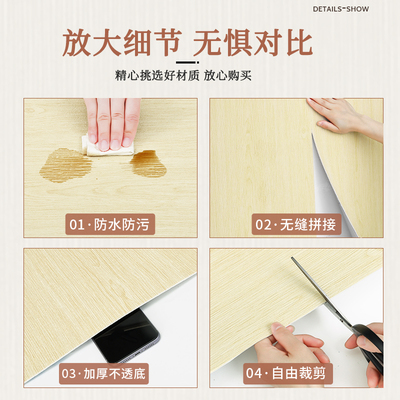 DETAILS-SHOW

放大细节_无惧对比

精心挑选好材质 放心购买

01·防水防污

02·无缝拼接

03·加厚不透底

04·自由裁剪