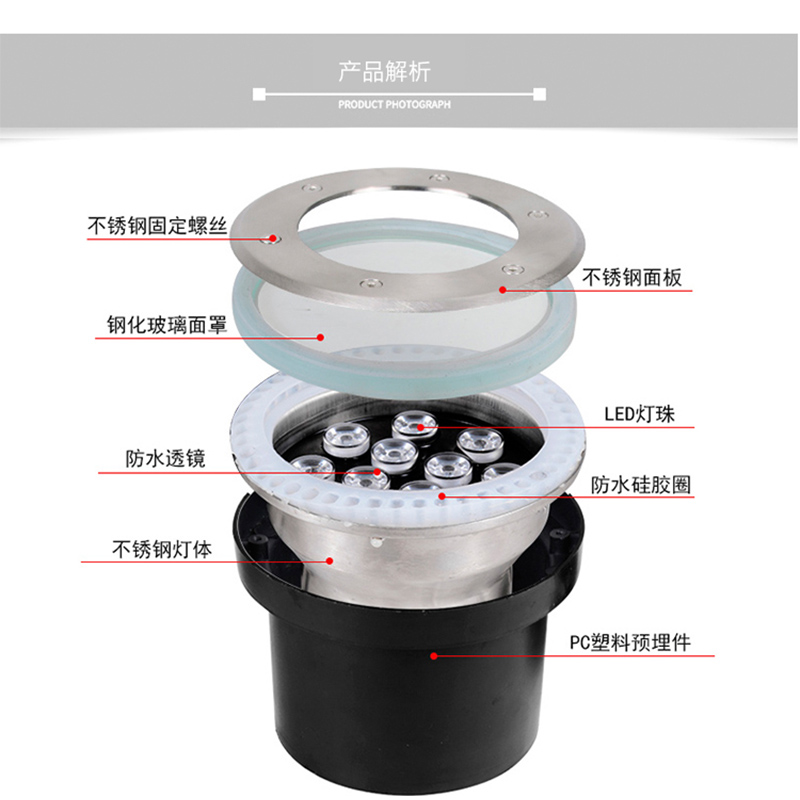 产品解析

PRODUCT PHOTOGRAPH

不锈钢固定螺丝

不锈钢面板

钢化玻璃面罩

LED灯珠

防水透镜

防水硅胶圈

不锈钢灯体

PC塑料预埋件