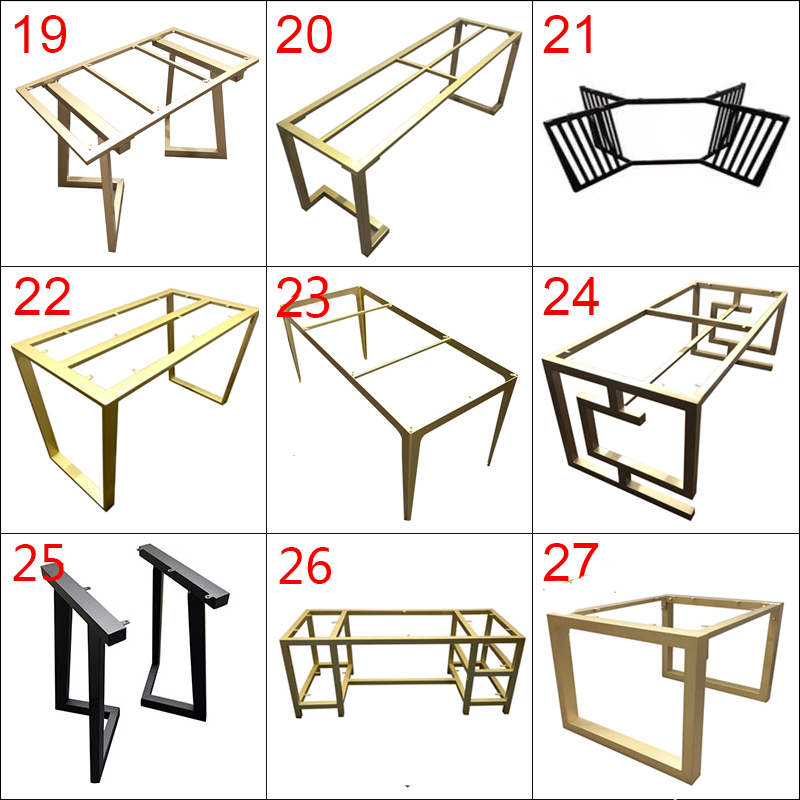 19

20

21

22

23

24

25

26

27