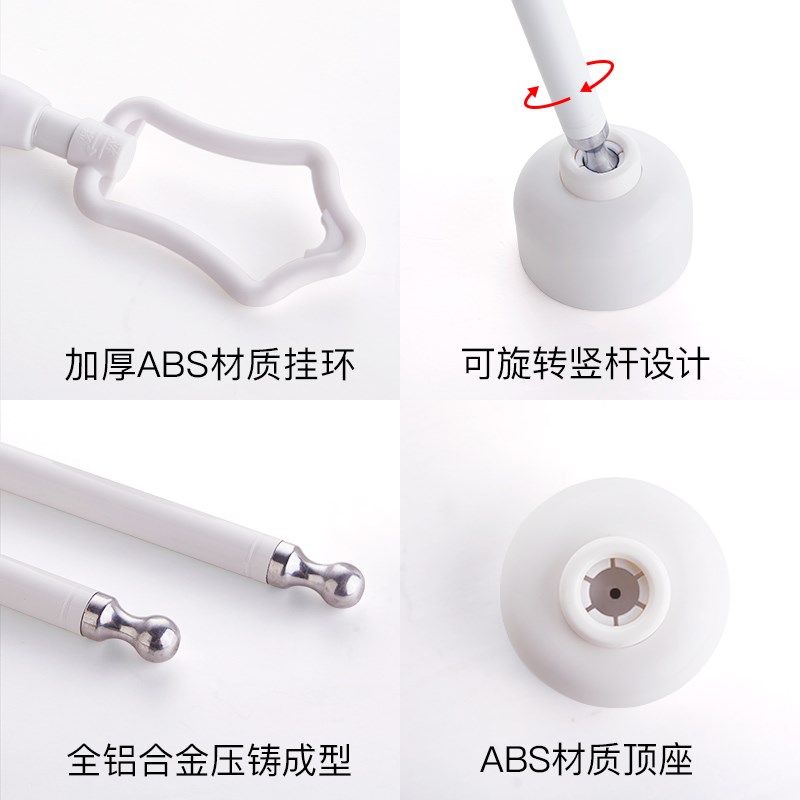 加厚ABS材质挂环

可旋转竖杆设计

全铝合金压铸成型

ABS材质顶座