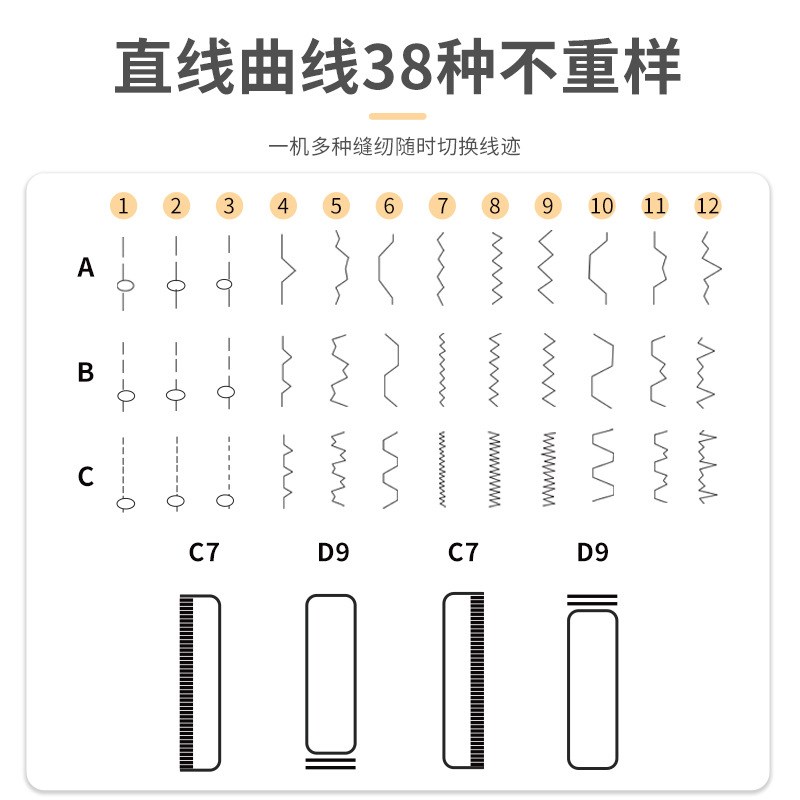 直线曲线38种不重样

一机多种缝纫随时切换线迹

1 2 3 4 5 6 7 8 9 10 11 12

A

B

C

C7 D9 C7 D9