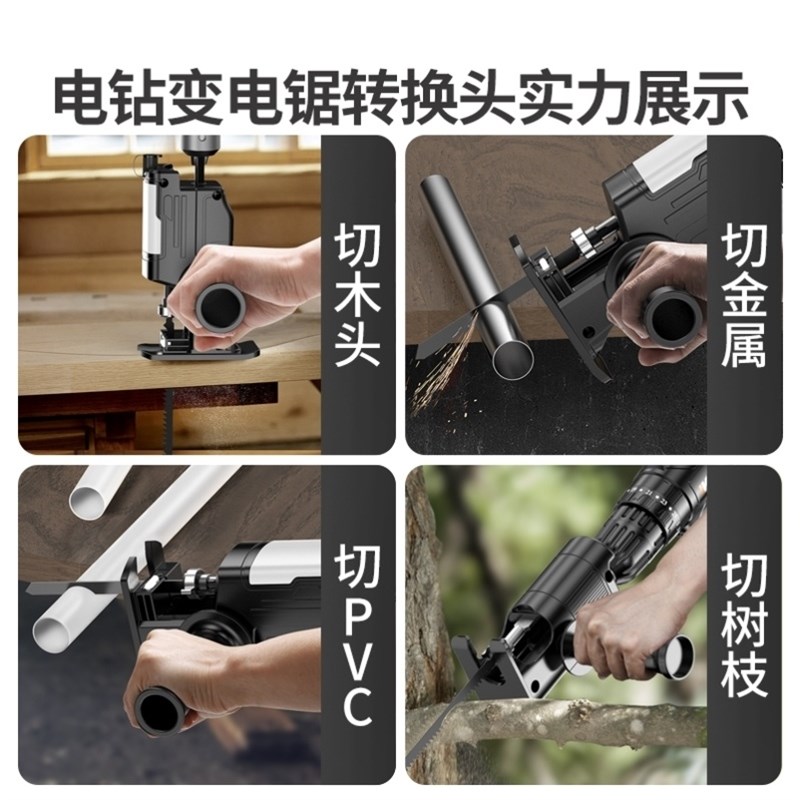 电钻变电锯转换头实力展示

切木头

切金属

切PVC

切树枝