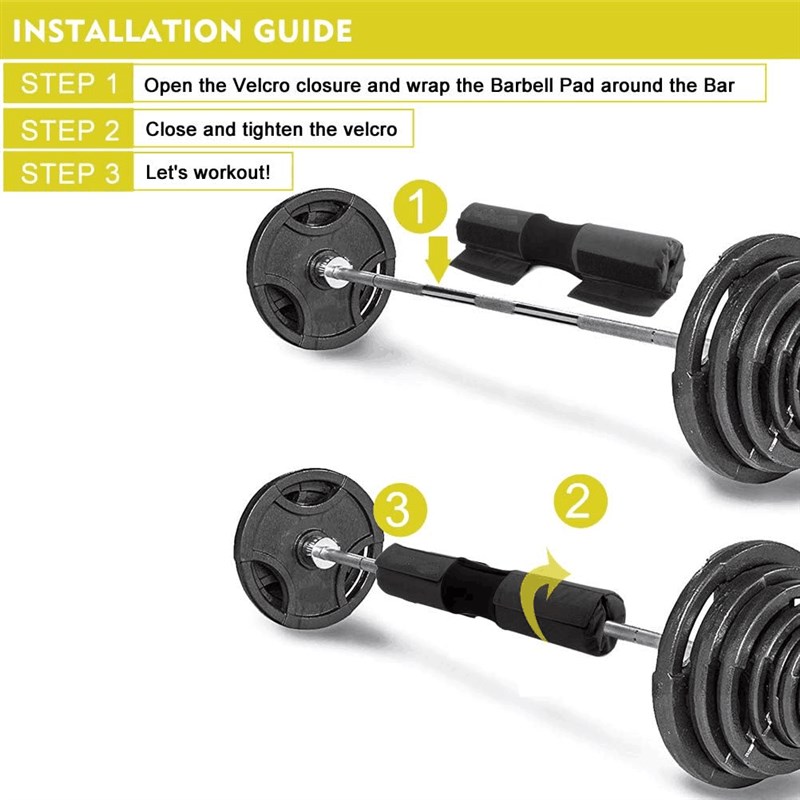 INSTALLATION GUIDE

STEP 1 Open the Velcro closure and wrap the Barbell Pad around the Bar

STEP 2 Close and tighten the velcro

STEP 3 Let's workout!

1

3

2