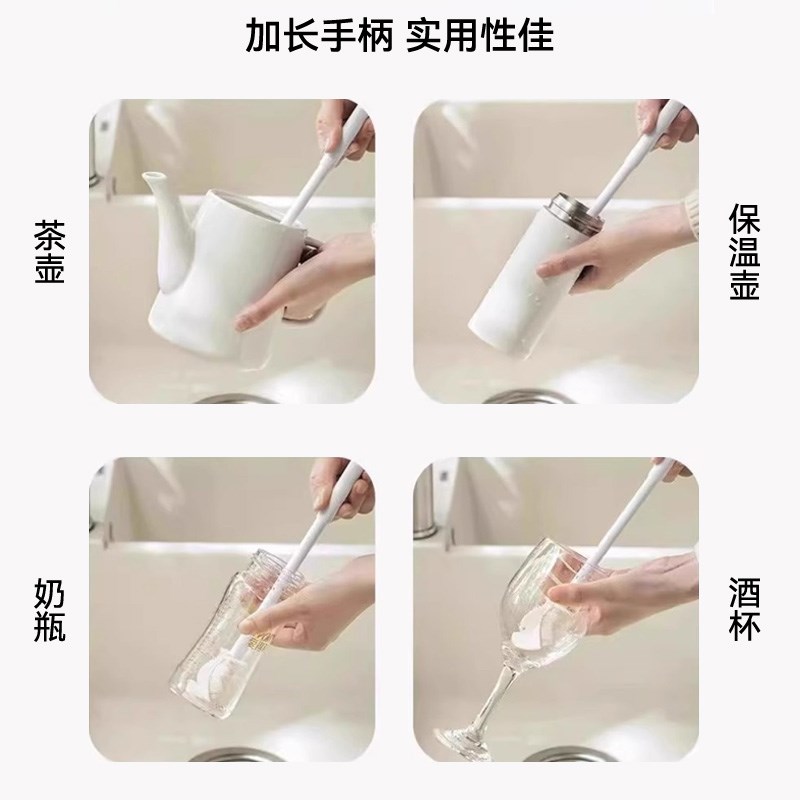 加长手柄 实用性佳

茶壶

保温壶

奶瓶

酒杯