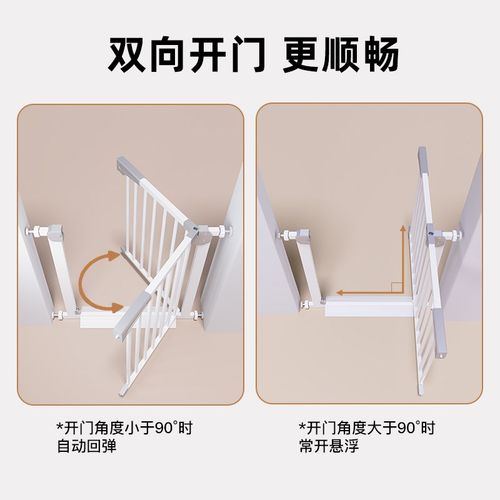 双向开门 更顺畅

*开门角度小于90°时
自动回弹

*开门角度大于90°时
常开悬浮