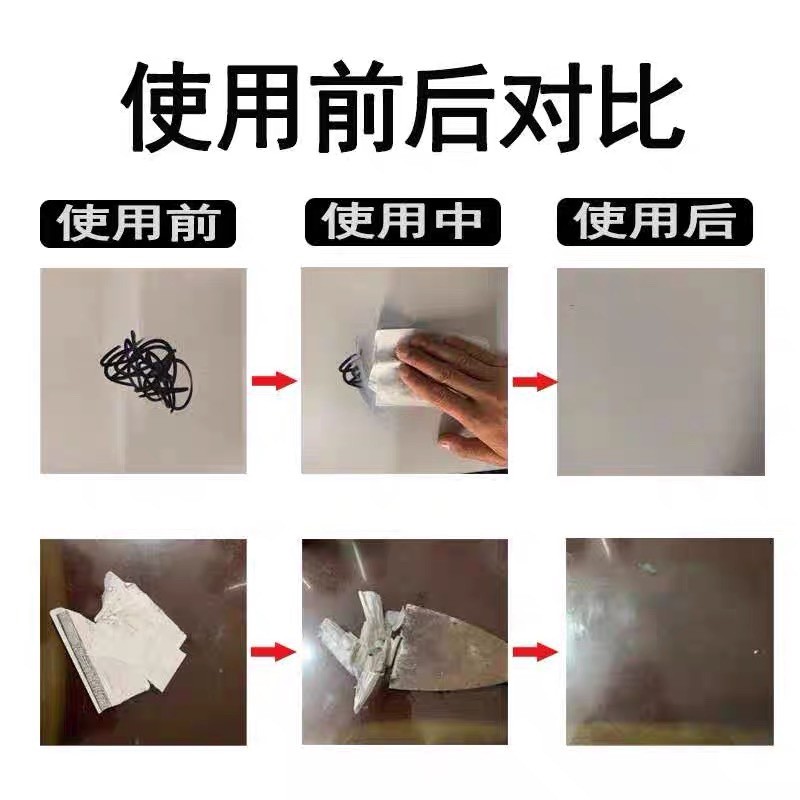 使用前后对比

使用前

使用中

使用后