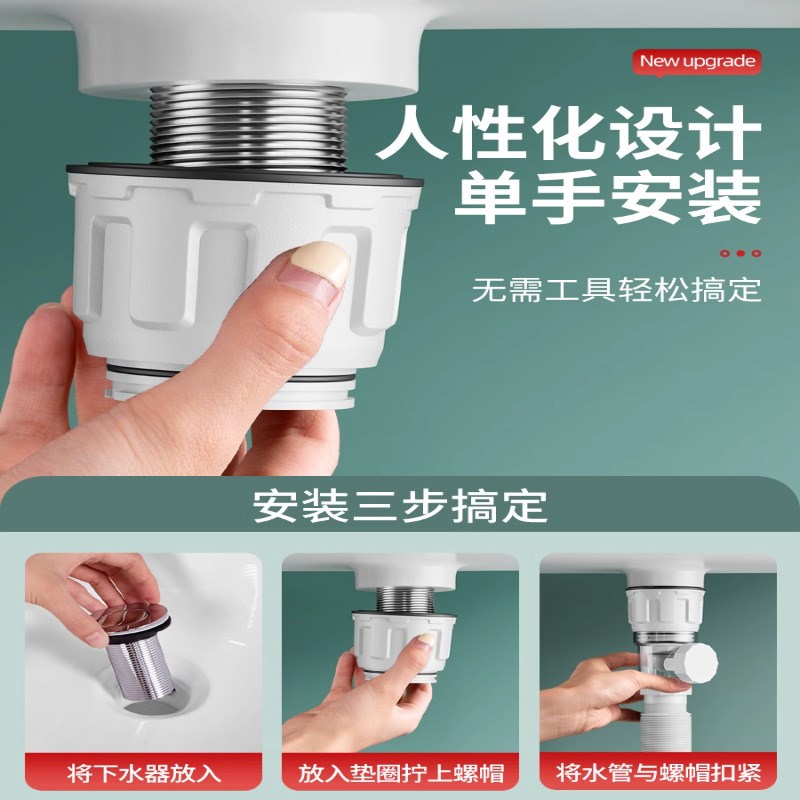 New upgrade

人性化设计
单手安装

无需工具轻松搞定

安装三步搞定

将下水器放入

放入垫圈拧上螺帽

将水管与螺帽扣紧