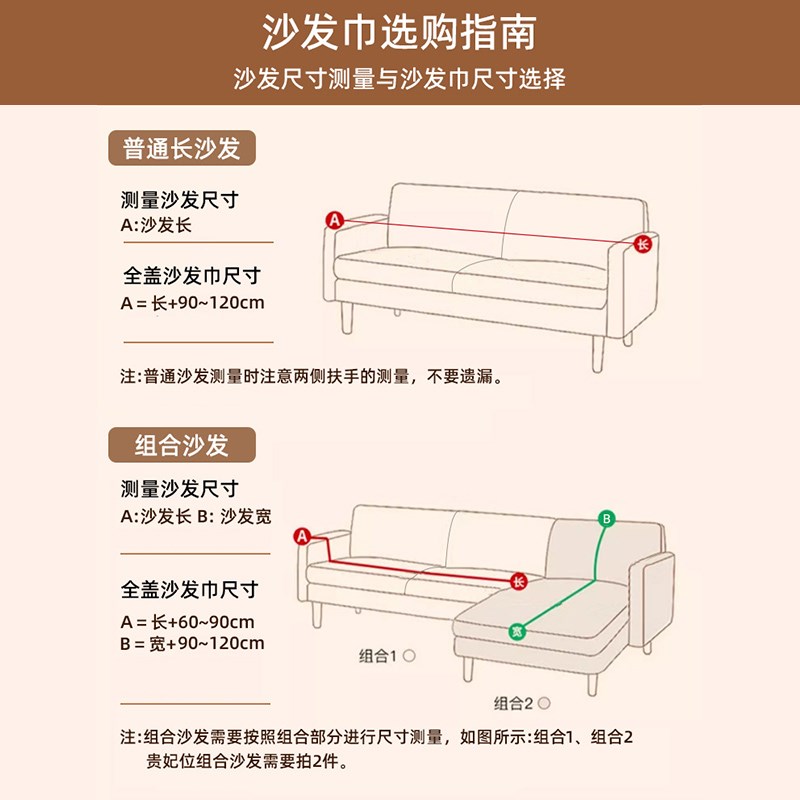 沙发巾选购指南
沙发尺寸测量与沙发巾尺寸选择

普通长沙发

测量沙发尺寸
A:沙发长

全盖沙发巾尺寸
A = 长+90~120cm

A
长

注:普通沙发测量时注意两侧扶手的测量，不要遗漏。

组合沙发

测量沙发尺寸
A:沙发长 B: 沙发宽

全盖沙发巾尺寸
A = 长+60~90cm
B = 宽+90~120cm

A
长
B
宽
组合1
组合2

注:组合沙发需要按照组合部分进行尺寸测量，如图所示:组合1、组合2 贵妃位组合沙发需要拍2件。