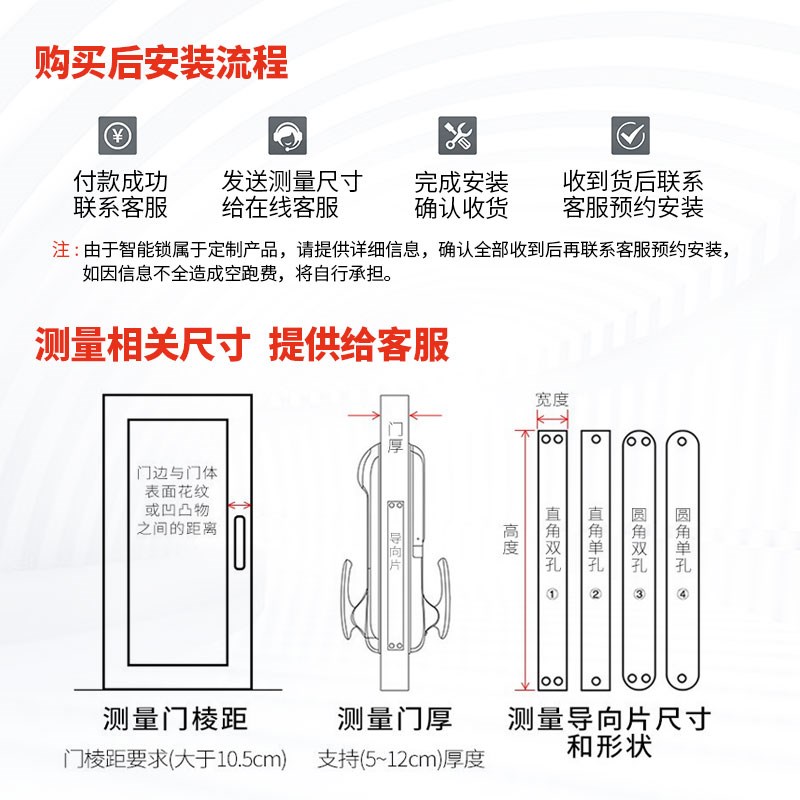 购买后安装流程

付款成功
联系客服

发送测量尺寸
给在线客服

完成安装
确认收货

收到货后联系
客服预约安装

注：由于智能锁属于定制产品，请提供详细信息，确认全部收到后再联系客服预约安装，如因信息不全造成空跑费，将自行承担。

测量相关尺寸 提供给客服

门边与门体表面花纹或凹凸物之间的距离

门厚

导向片

宽度

高度

直角双孔 ①

直角单孔 ②

圆角双孔 ③

圆角单孔 ④

测量门棱距
门棱距要求(大于10.5cm)

测量门厚
支持(5~12cm)厚度

测量导向片尺寸和形状