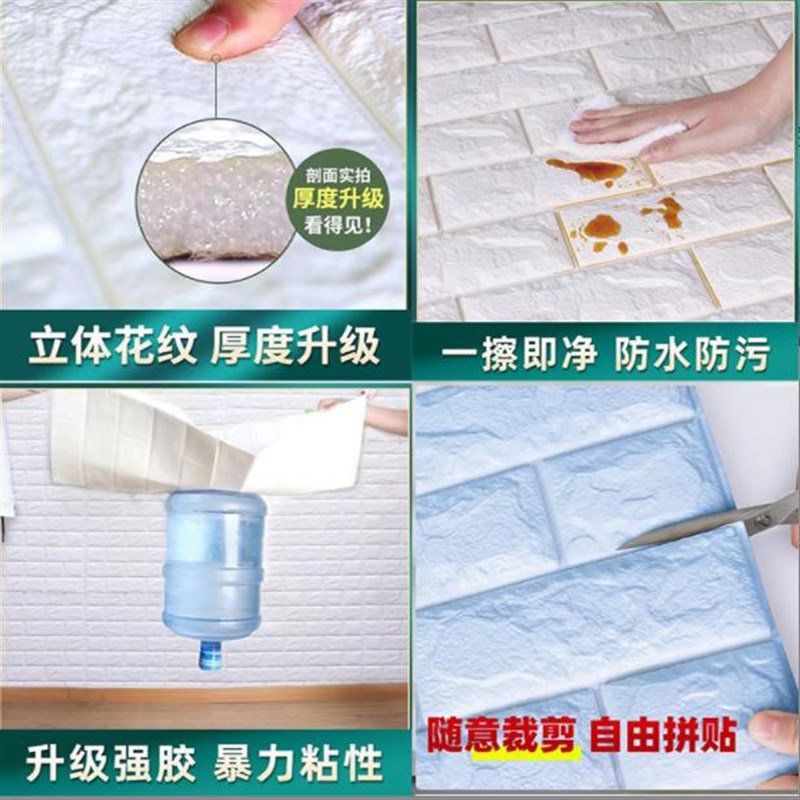 剖面实拍
厚度升级
看得见!

立体花纹 厚度升级

一擦即净 防水防污

升级强胶 暴力粘性

随意裁剪 自由拼贴