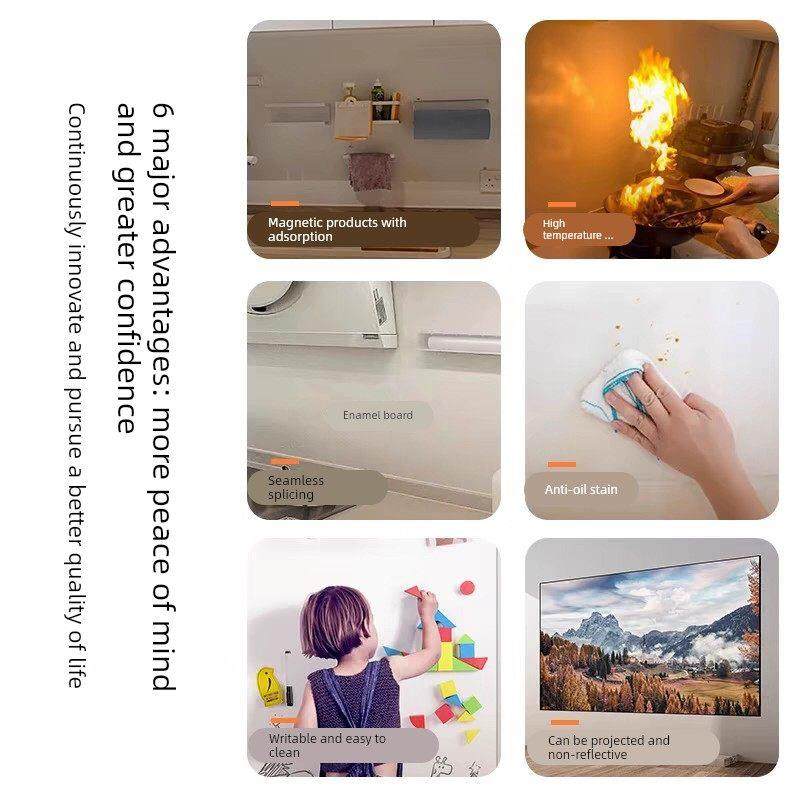 6 major advantages: more peace of mind and greater confidence

Continuously innovate and pursue a better quality of life

Magnetic products with adsorption

High temperature ...

Enamel board

Seamless splicing

Anti-oil stain

Writable and easy to clean

Can be projected and non-reflective