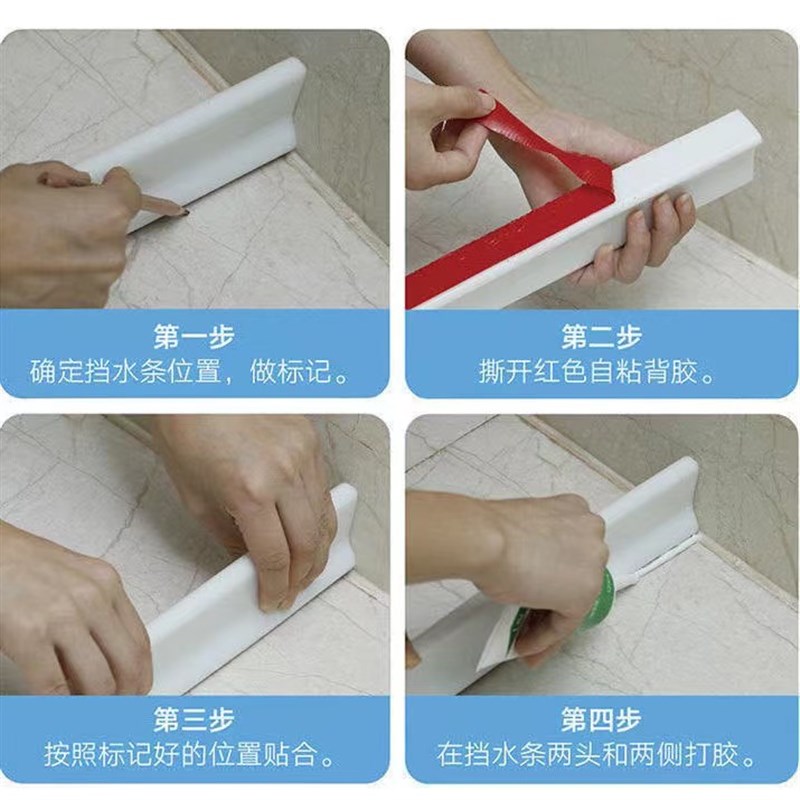 第一步
确定挡水条位置，做标记。

第二步
撕开红色自粘背胶。

第三步
按照标记好的位置贴合。

第四步
在挡水条两头和两侧打胶。