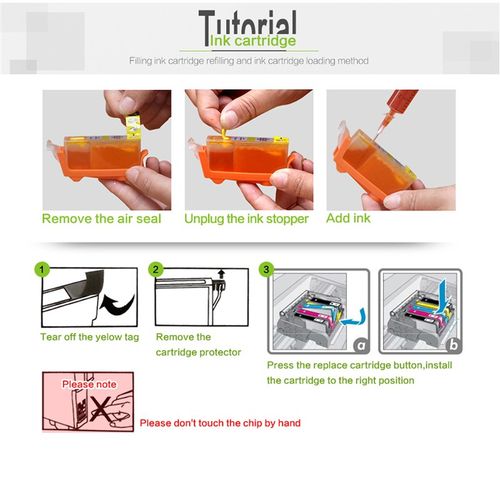 Tutorial
Ink cartridge
Filling ink cartridge refilling and ink cartridge loading method

Remove the air seal
Unplug the ink stopper
Add ink

1
Tear off the yelow tag

2
Remove the cartridge protector

3
a
b
Press the replace cartridge button,install the cartridge to the right position

Please note
Please don't touch the chip by hand