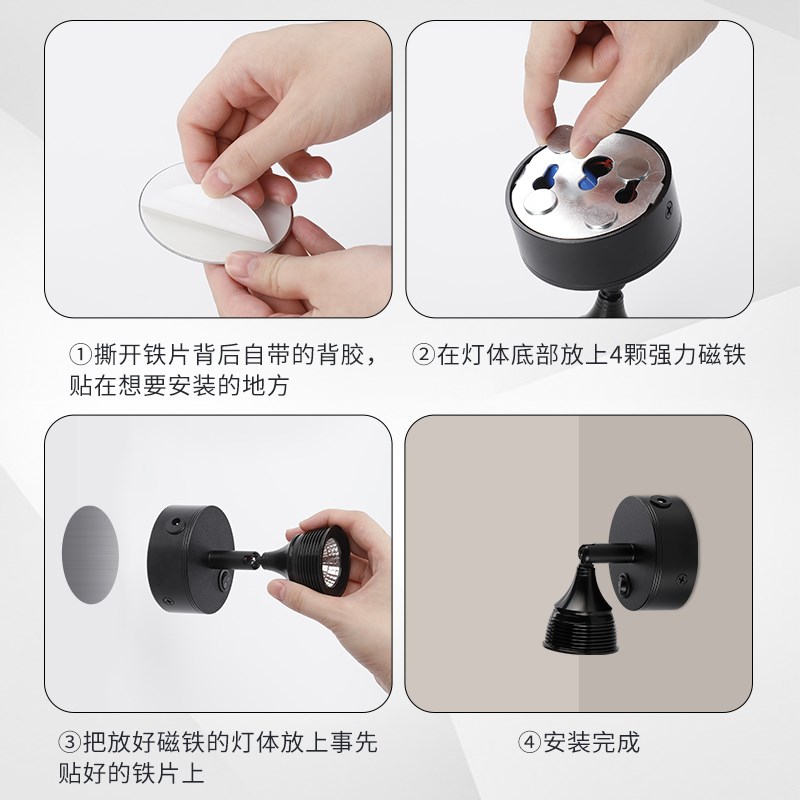 ①撕开铁片背后自带的背胶，贴在想要安装的地方

②在灯体底部放上4颗强力磁铁

③把放好磁铁的灯体放上事先贴好的铁片上

④安装完成