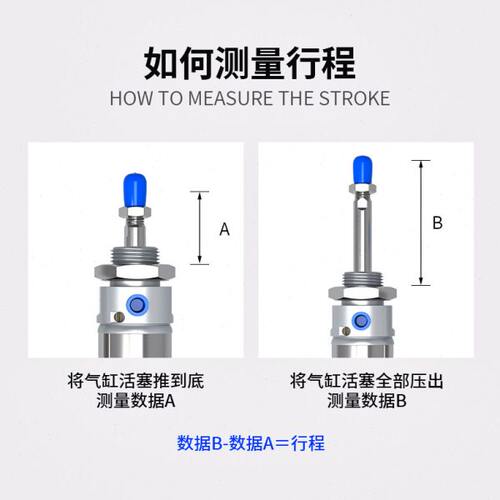 如何测量行程
HOW TO MEASURE THE STROKE

A

将气缸活塞推到底
测量数据A

B

将气缸活塞全部压出
测量数据B

数据B-数据A＝行程