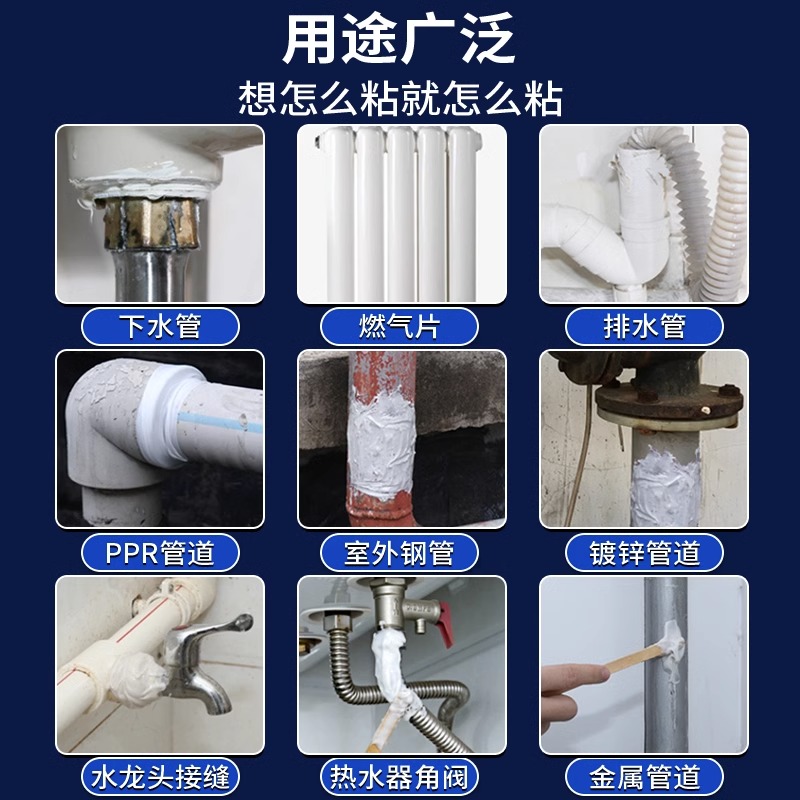 用途广泛
想怎么粘就怎么粘

下水管
燃气片
排水管

PPR管道
室外钢管
镀锌管道

水龙头接缝
热水器角阀
金属管道