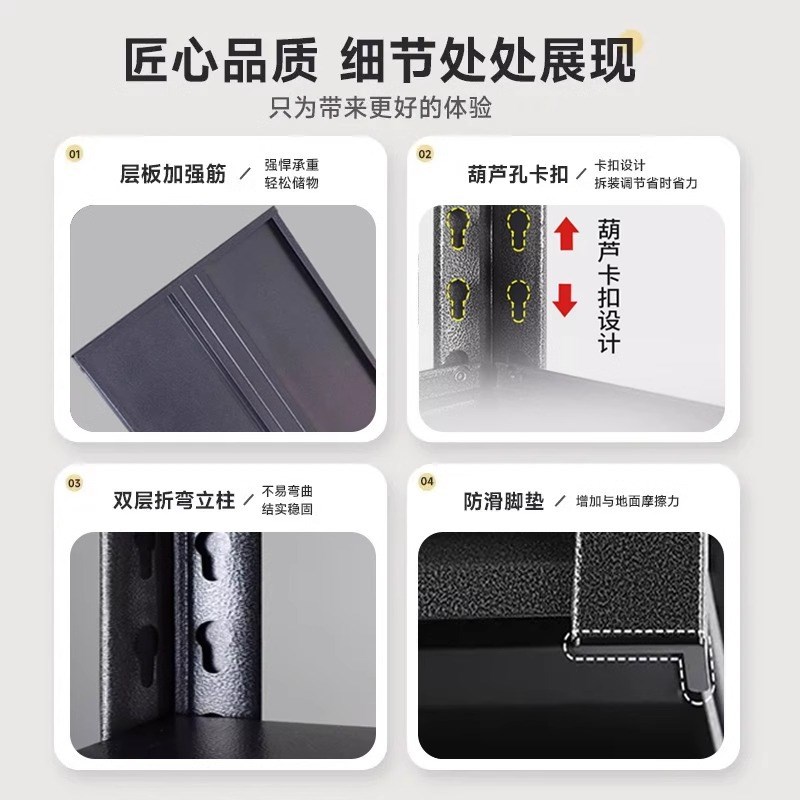 匠心品质 细节处处展现

只为带来更好的体验

01

层板加强筋 / 强悍承重 轻松储物

02

葫芦孔卡扣 / 卡扣设计 拆装调节省时省力

葫芦卡扣设计

03

双层折弯立柱 / 不易弯曲 结实稳固

04

防滑脚垫 / 增加与地面摩擦力