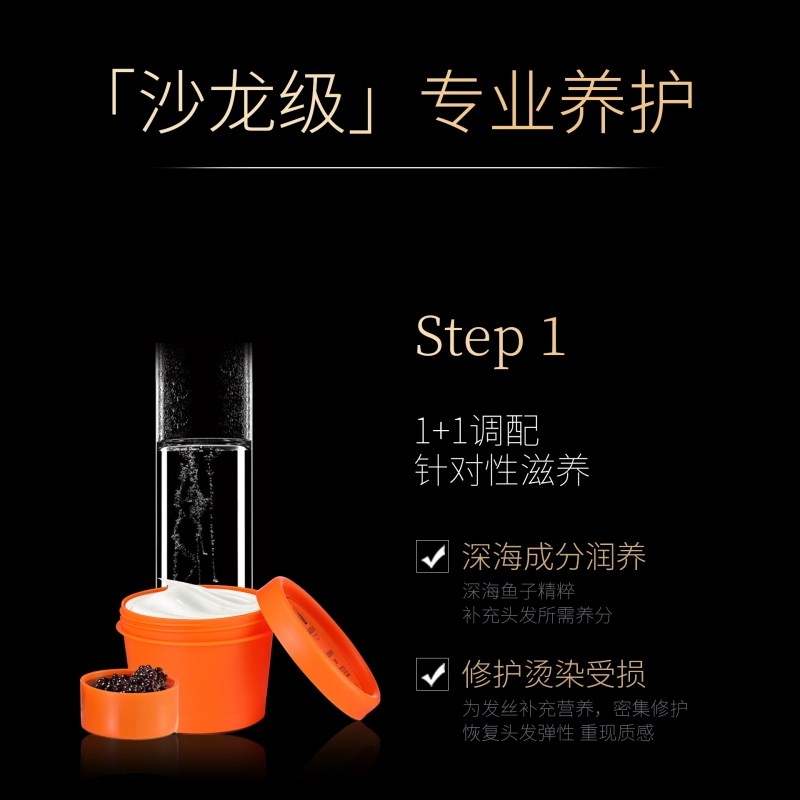 「沙龙级」专业养护

Step 1

1+1调配
针对性滋养

深海成分润养
深海鱼子精粹
补充头发所需养分

修护烫染受损
为发丝补充营养，密集修护
恢复头发弹性 重现质感